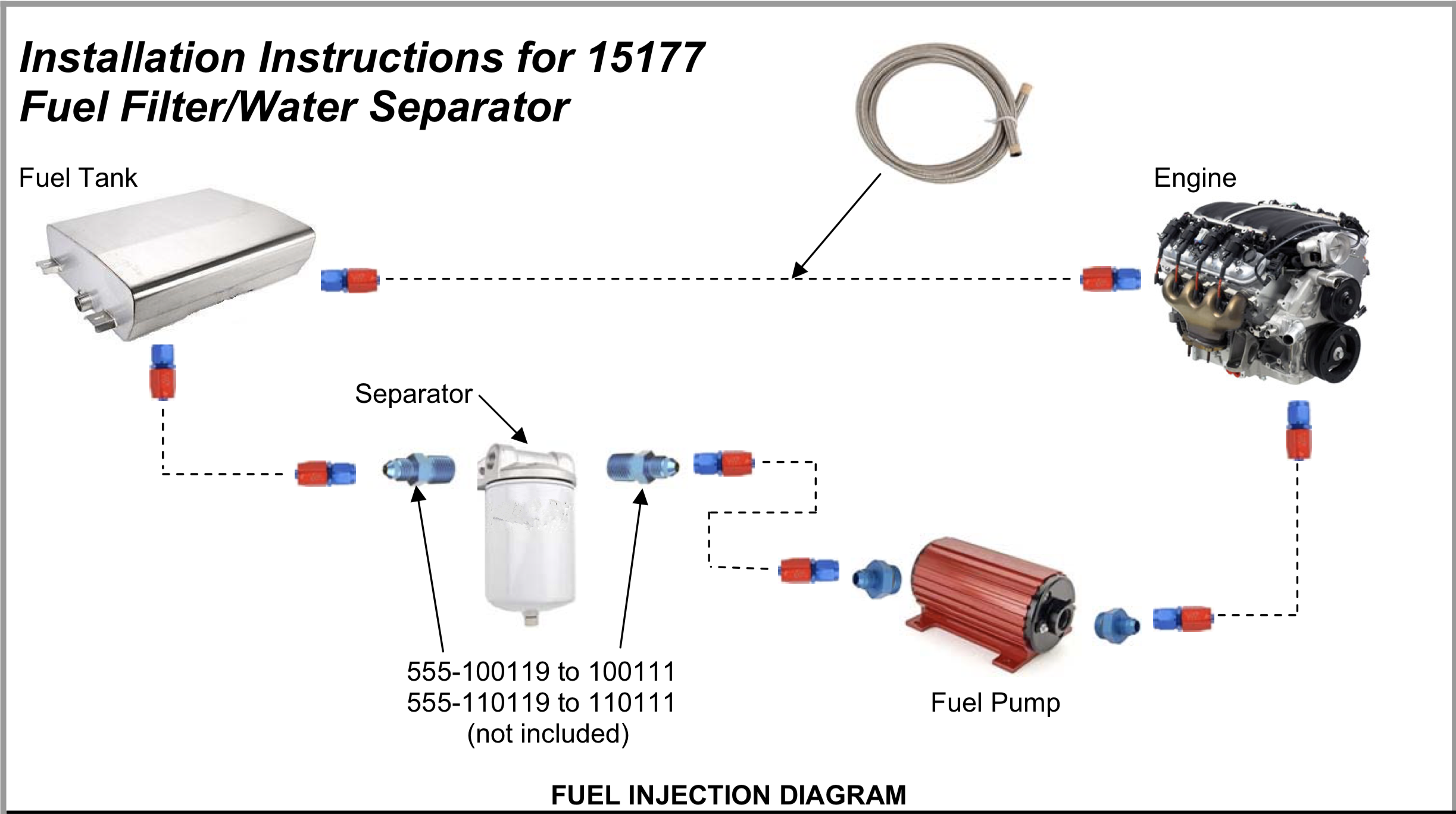 Installation Instructions for 15177
Fuel Filter/Water Separator

Fuel Tank

Engine

Separator

555-100119 to 100111
555-110119 to 110111
(not included)

Fuel Pump

FUEL INJECTION DIAGRAM